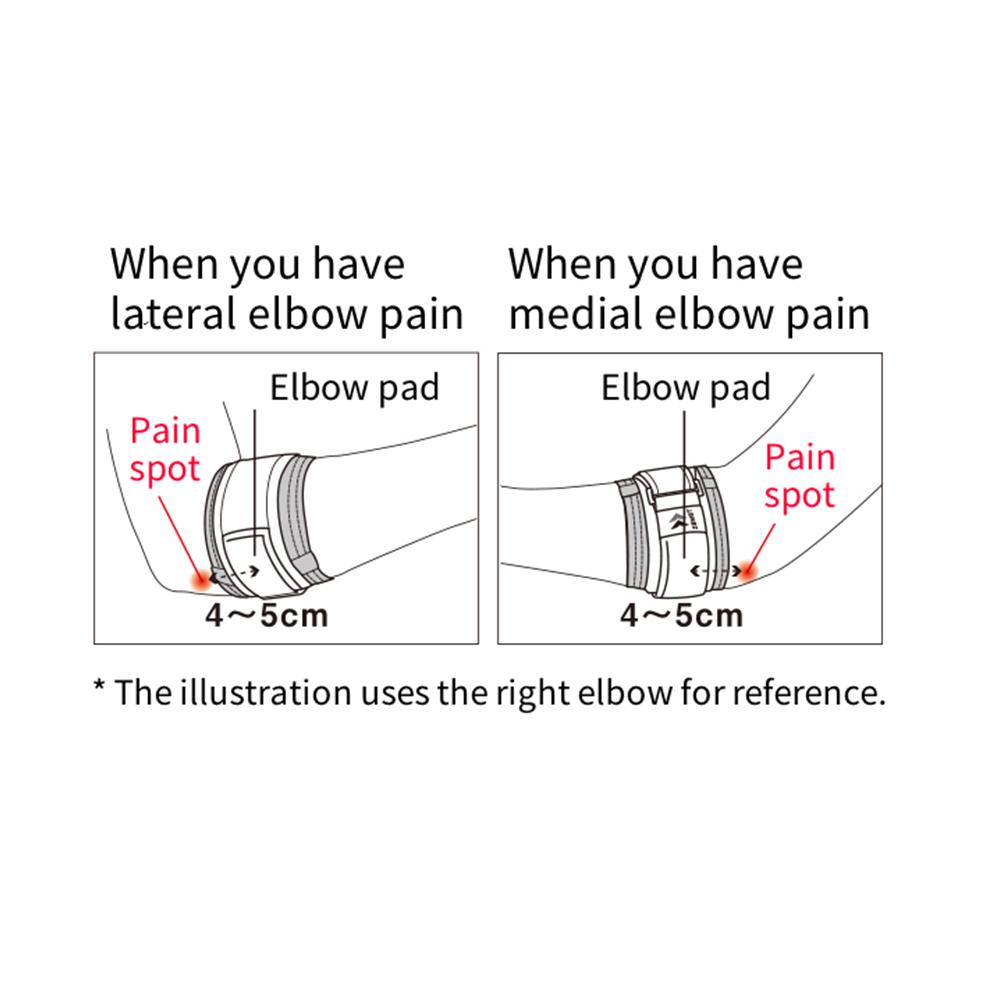 When you have lateral elbow pain

Elbow pad

Pain spot

4～5cm

When you have medial elbow pain

Elbow pad

Pain spot

4～5cm

* The illustration uses the right elbow for reference.